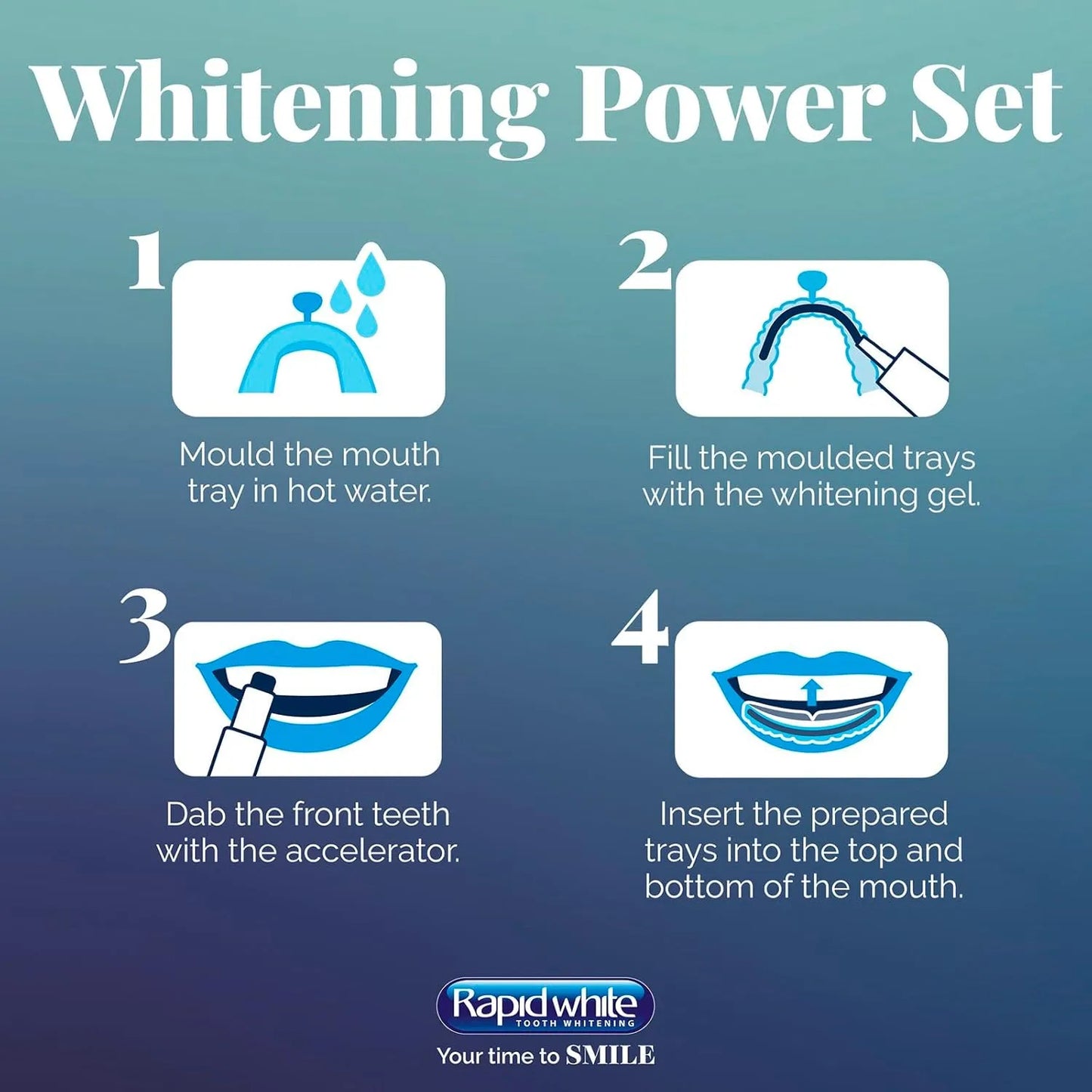 Whitening Power Set

1

Mould the mouth tray in hot water.

2

Fill the moulded trays with the whitening gel.

3

Dab the front teeth with the accelerator.

4

Insert the prepared trays into the top and bottom of the mouth.

Rapid white
TOOTH WHITENING

Your time to SMILE